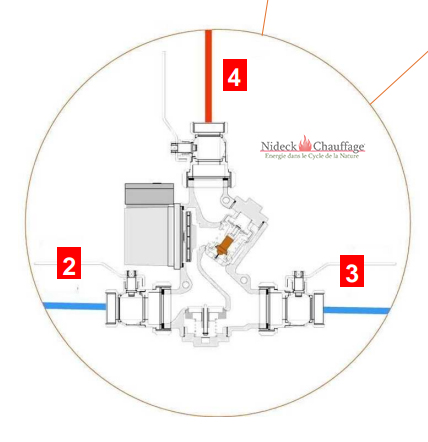 4

Nideck Chauffage
Energie dans le Cycle de la Nature

2

3