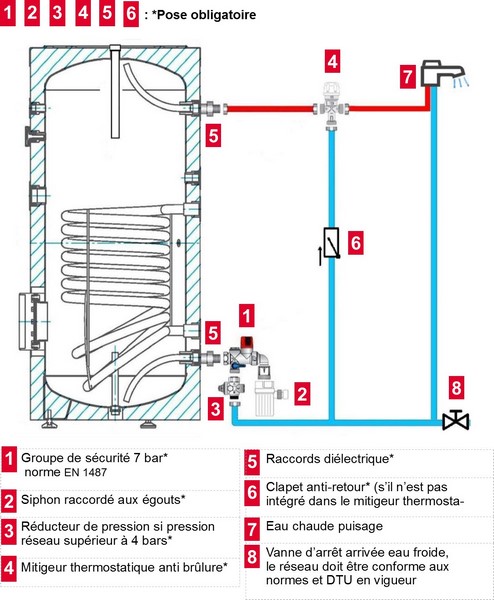 1 2 3 4 5 6 : *Pose obligatoire

4

7

5

6

1

5

2

3

8

1 Groupe de sécurité 7 bar* norme EN 1487

2 Siphon raccordé aux égouts*

3 Réducteur de pression si pression réseau supérieur à 4 bars*

4 Mitigeur thermostatique anti brûlure*

5 Raccords diélectrique*

6 Clapet anti-retour* (s'il n'est pas intégré dans le mitigeur thermosta-

7 Eau chaude puisage

8 Vanne d'arrêt arrivée eau froide, le réseau doit être conforme aux normes et DTU en vigueur