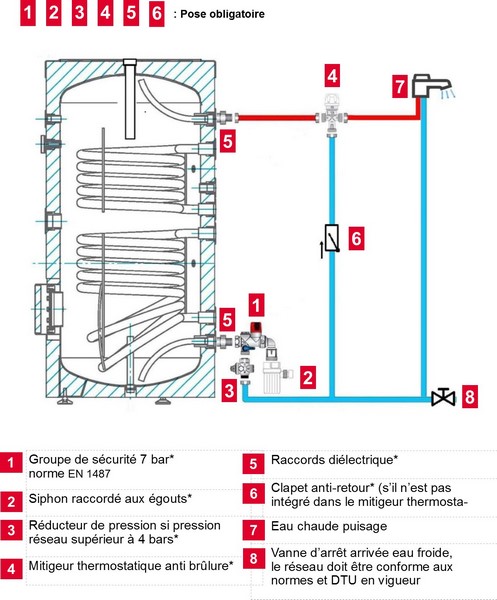 1 2 3 4 5 6 : Pose obligatoire

4

7

5

6

1

5

2

3

8

1 Groupe de sécurité 7 bar* norme EN 1487

2 Siphon raccordé aux égouts*

3 Réducteur de pression si pression réseau supérieur à 4 bars*

4 Mitigeur thermostatique anti brûlure*

5 Raccords diélectrique*

6 Clapet anti-retour* (s'il n'est pas intégré dans le mitigeur thermosta-

7 Eau chaude puisage

8 Vanne d'arrêt arrivée eau froide, le réseau doit être conforme aux normes et DTU en vigueur