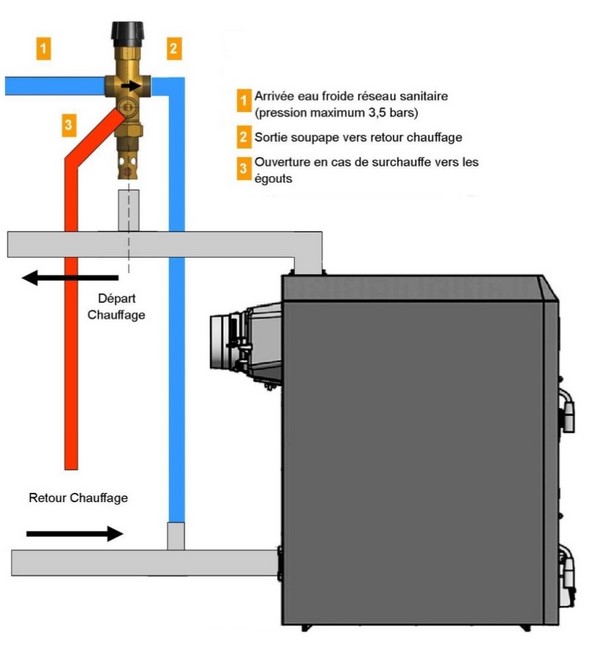 1

2

3

1 Arrivée eau froide réseau sanitaire (pression maximum 3,5 bars)

2 Sortie soupape vers retour chauffage

3 Ouverture en cas de surchauffe vers les égouts

Départ Chauffage

Retour Chauffage