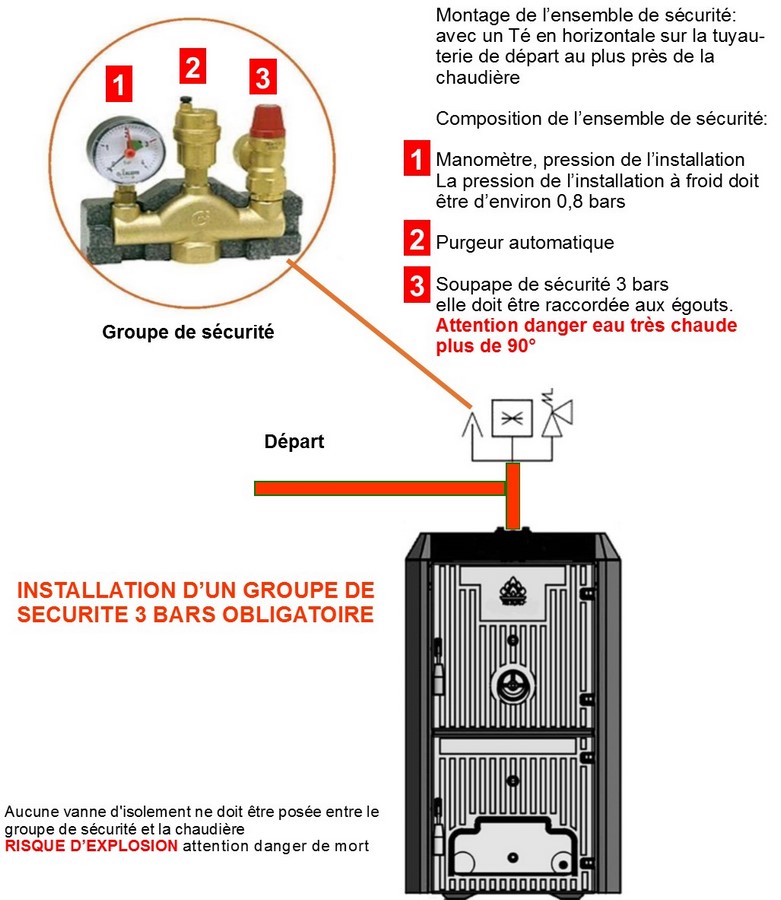 1 2 3

Groupe de sécurité

Montage de l'ensemble de sécurité: avec un Té en horizontale sur la tuyauterie de départ au plus près de la chaudière

Composition de l'ensemble de sécurité:

1 Manomètre, pression de l'installation
La pression de l'installation à froid doit être d'environ 0,8 bars

2 Purgeur automatique

3 Soupape de sécurité 3 bars
elle doit être raccordée aux égouts.
Attention danger eau très chaude plus de 90°

Départ

INSTALLATION D'UN GROUPE DE SECURITE 3 BARS OBLIGATOIRE

Aucune vanne d'isolement ne doit être posée entre le groupe de sécurité et la chaudière
RISQUE D'EXPLOSION attention danger de mort