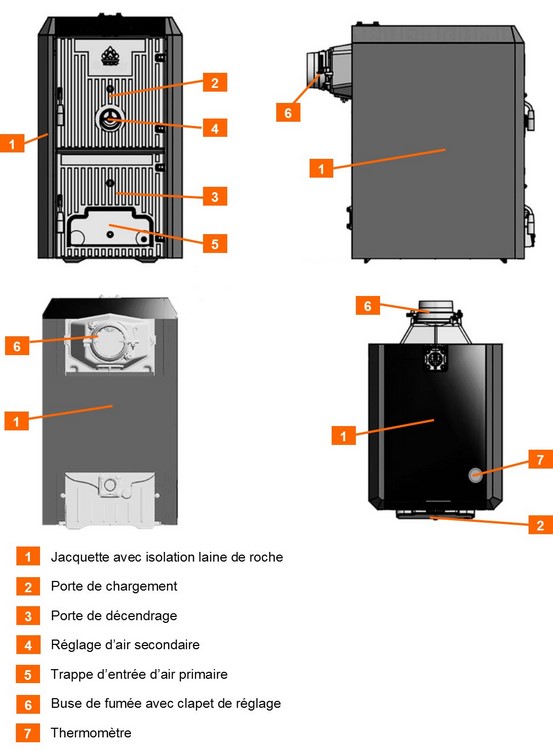 1
2
4
3
5
6
1
6
1
6
1
7
2

1 Jacquette avec isolation laine de roche

2 Porte de chargement

3 Porte de décendrage

4 Réglage d'air secondaire

5 Trappe d'entrée d'air primaire

6 Buse de fumée avec clapet de réglage

7 Thermomètre